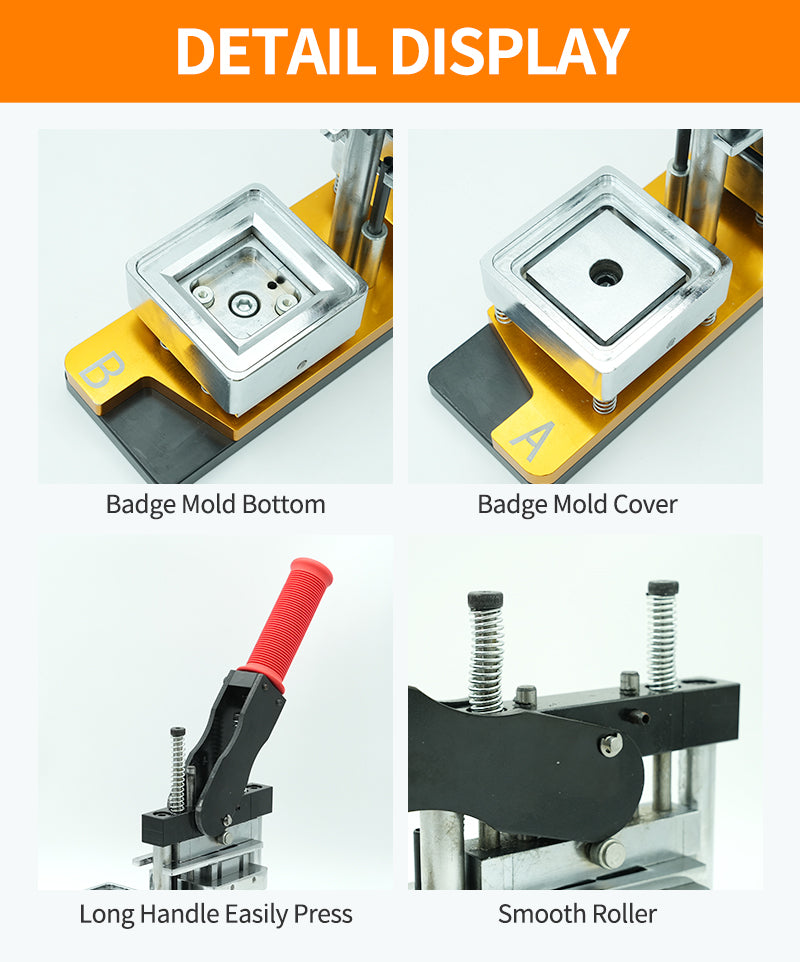 DETAIL DISPLAY

B

Badge Mold Bottom

A

Badge Mold Cover

Long Handle Easily Press

Smooth Roller