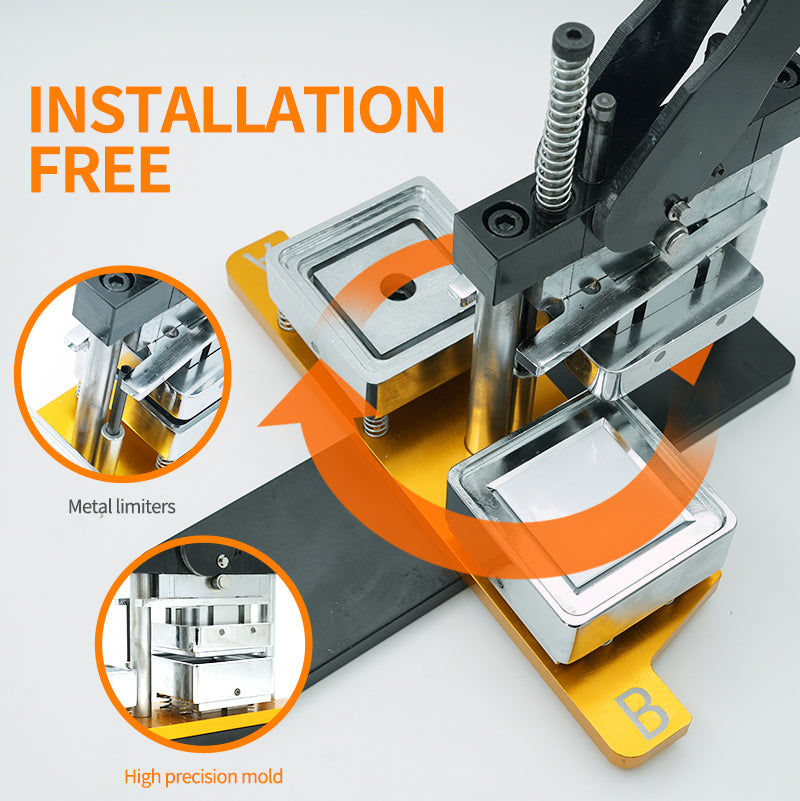 INSTALLATION FREE

Metal limiters

High precision mold

B