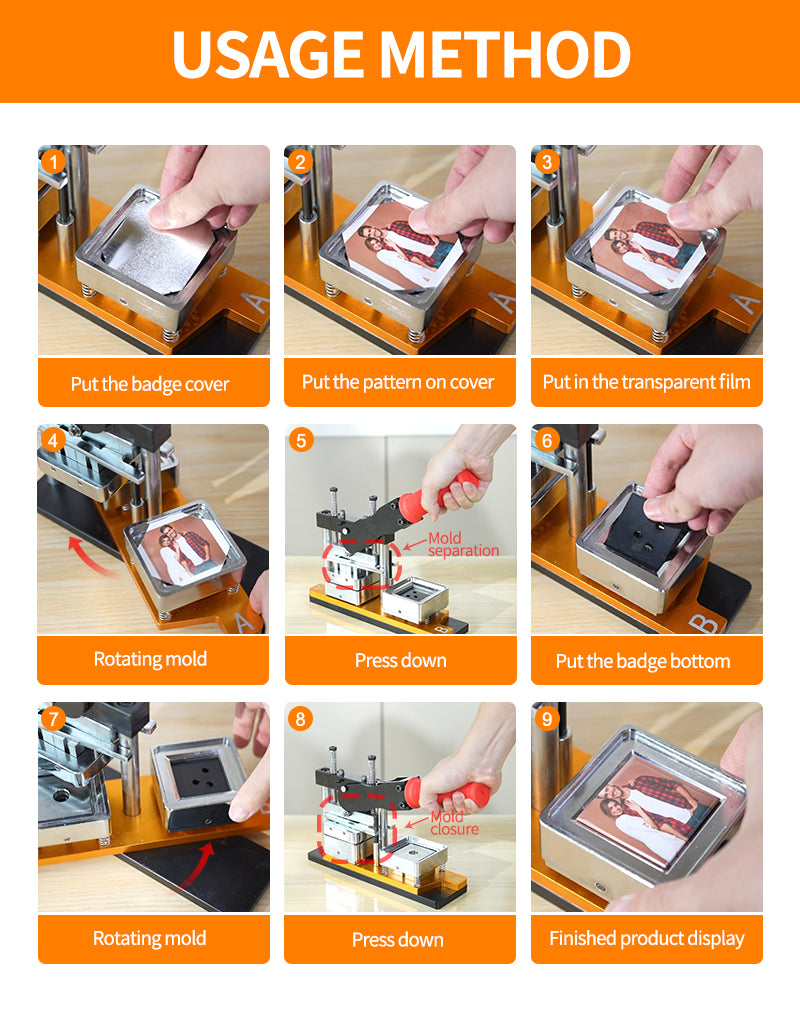 USAGE METHOD

1
A
Put the badge cover

2
A
Put the pattern on cover

3
A
Put in the transparent film

4
A
Rotating mold

5
Mold separation
B
Press down

6
B
Put the badge bottom

7
Rotating mold

8
Mold closure
Press down

9
Finished product display