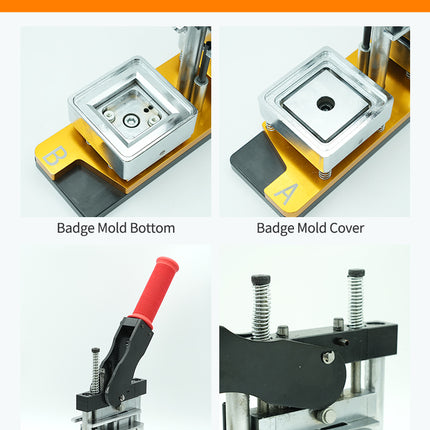 B

Badge Mold Bottom

A

Badge Mold Cover